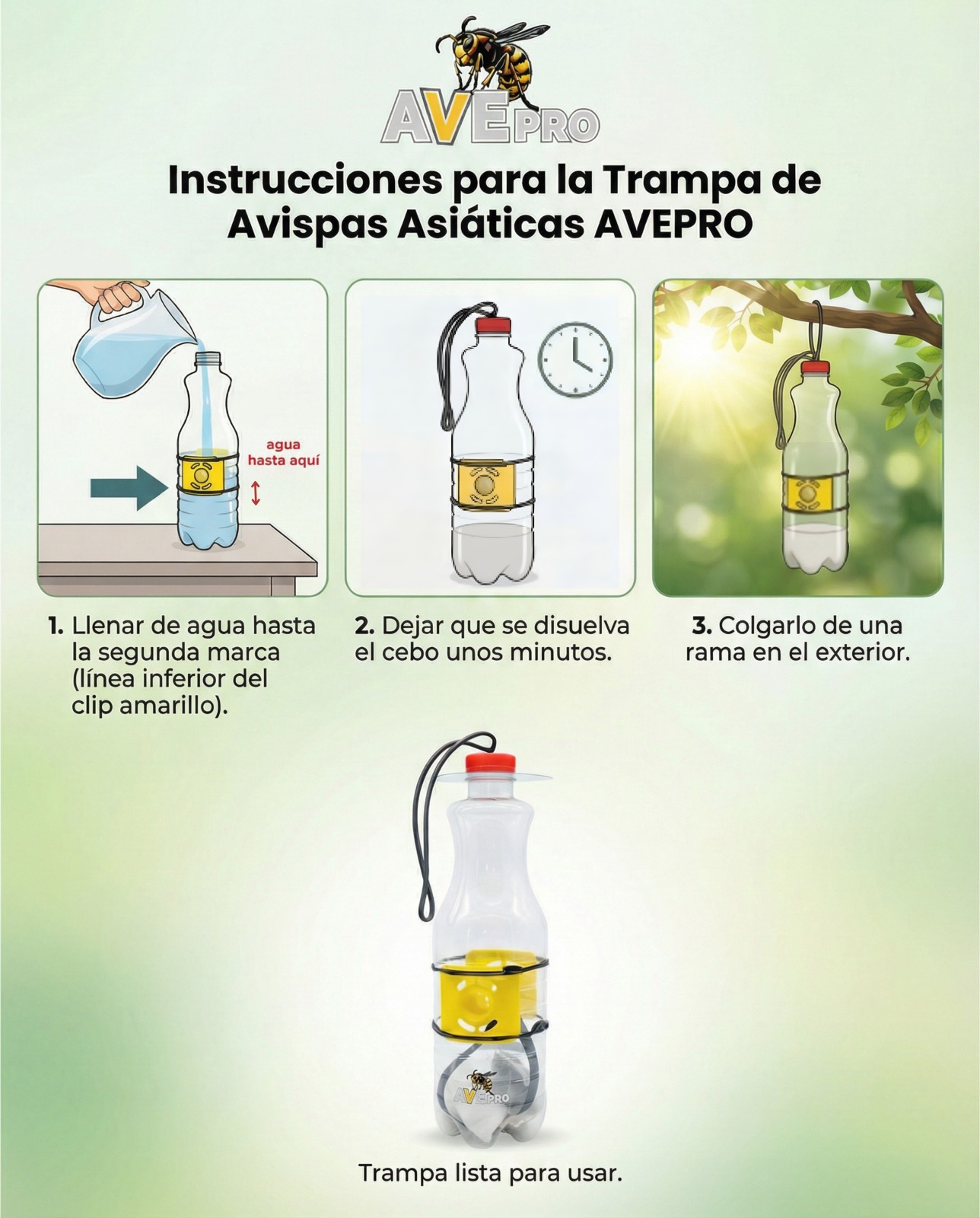 AVEPRO

Instrucciones para la Trampa de Avispas Asiáticas AVEPRO

agua hasta aquí

1. Llenar de agua hasta la segunda marca (línea inferior del clip amarillo).

2. Dejar que se disuelva el cebo unos minutos.

3. Colgarlo de una rama en el exterior.

AVEPRO

Trampa lista para usar.